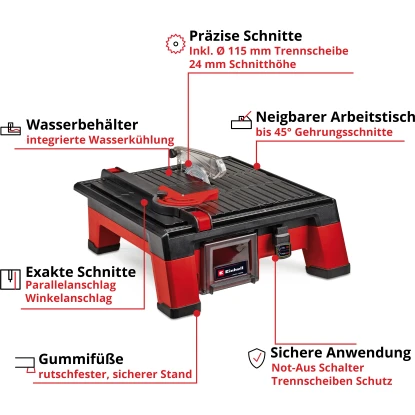 Präzise Schnitte
Inkl. Ø 115 mm Trennscheibe
24 mm Schnitthöhe

Wasserbehälter
integrierte Wasserkühlung

Neigbarer Arbeitstisch
bis 45° Gehrungsschnitte

Einhell

Exakte Schnitte
Parallelanschlag
Winkelanschlag

Gummifüße
rutschfester, sicherer Stand

Sichere Anwendung
Not-Aus Schalter
Trennscheiben Schutz